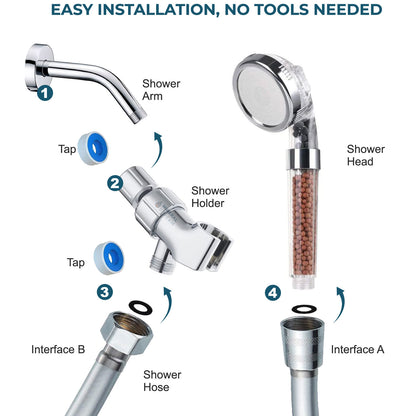 EASY INSTALLATION, NO TOOLS NEEDED

1

Shower Arm

Tap

2

Shower Holder

Tap

3

Interface B

Shower Hose

Shower Head

4

Interface A